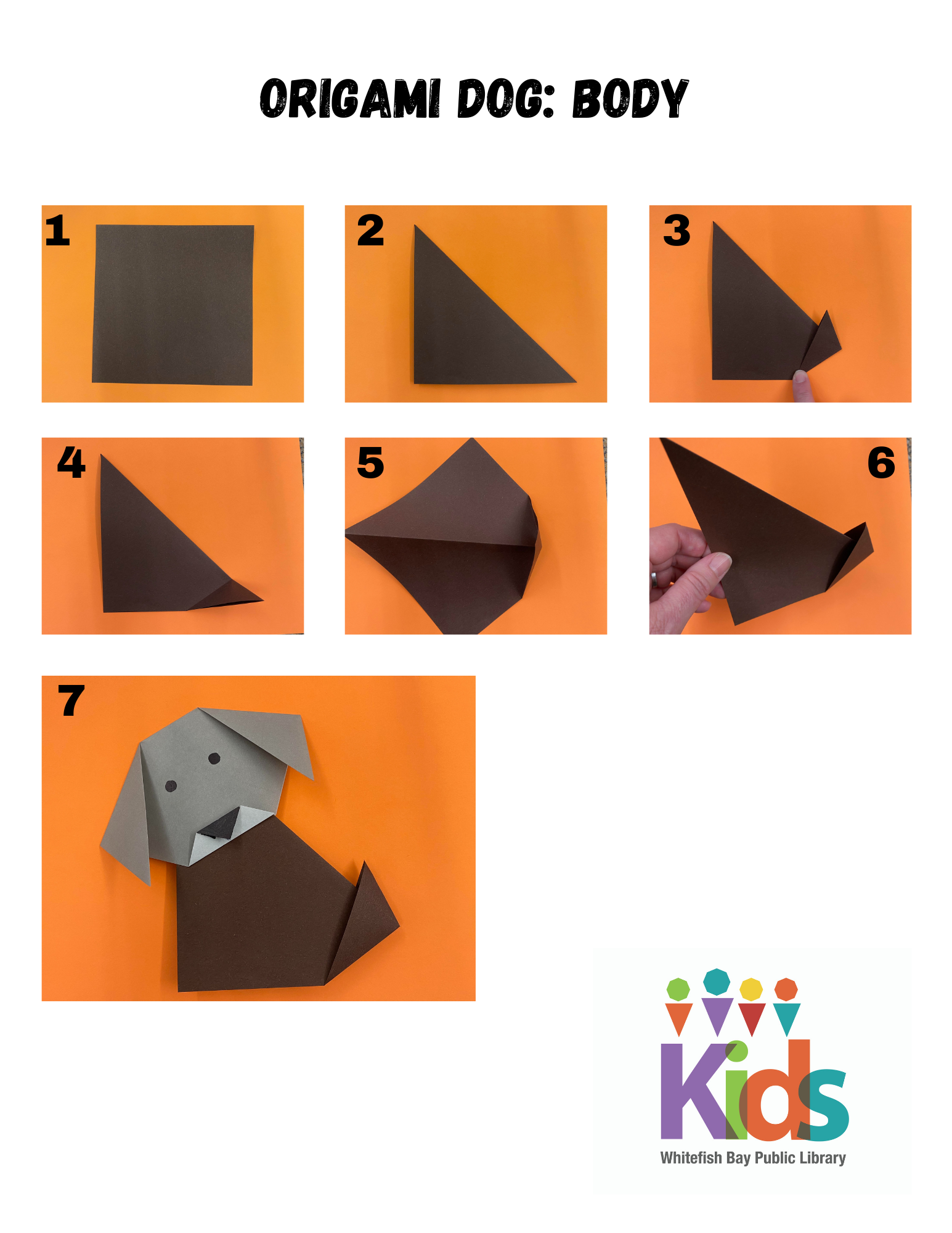 ORIGAMI DOG: BODY

1

2

3

4

5

6

7

Kids
Whitefish Bay Public Library